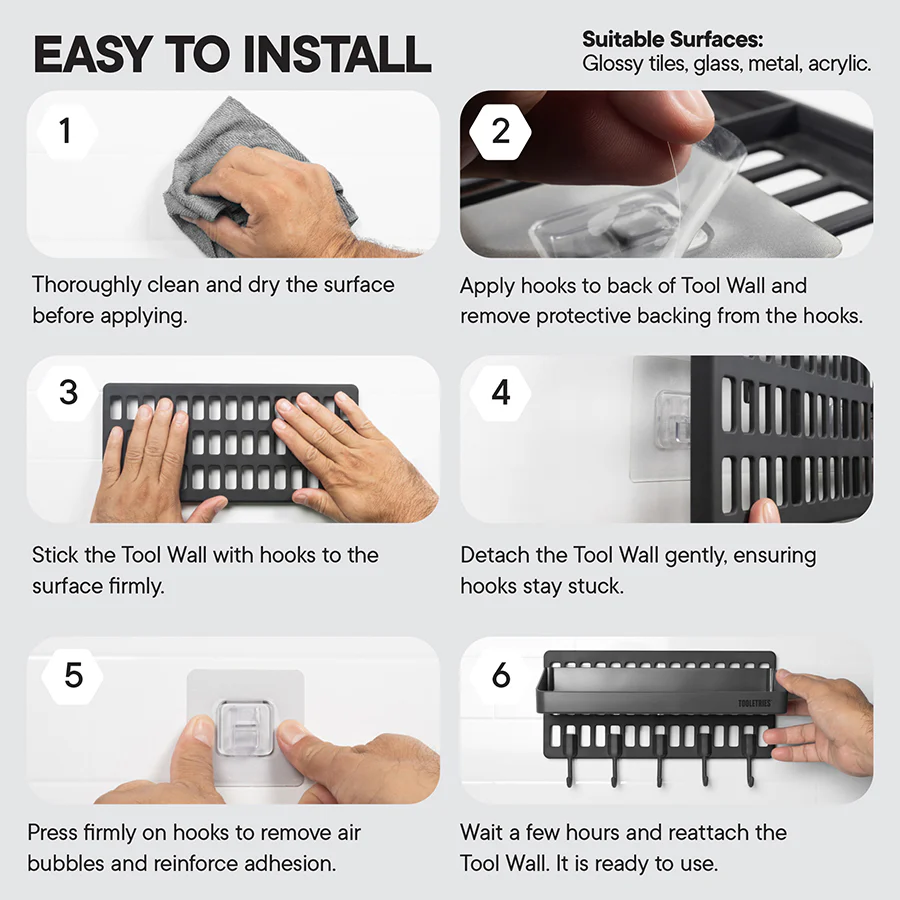 EASY TO INSTALL

Suitable Surfaces:
Glossy tiles, glass, metal, acrylic.

1

Thoroughly clean and dry the surface before applying.

2

Apply hooks to back of Tool Wall and remove protective backing from the hooks.

3

Stick the Tool Wall with hooks to the surface firmly.

4

Detach the Tool Wall gently, ensuring hooks stay stuck.

5

Press firmly on hooks to remove air bubbles and reinforce adhesion.

6

TOOLETRIES

Wait a few hours and reattach the Tool Wall. It is ready to use.